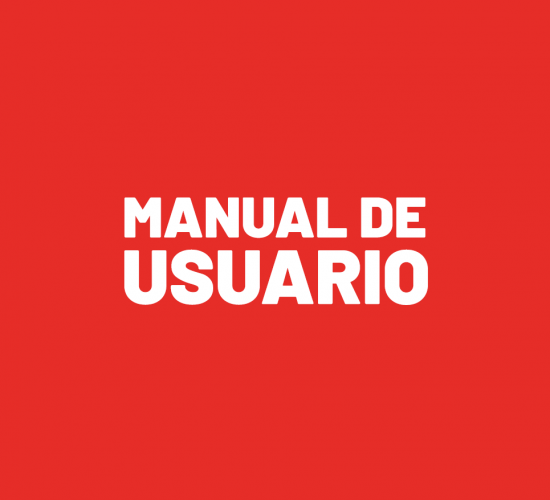 MANUAL DE
USUARIO